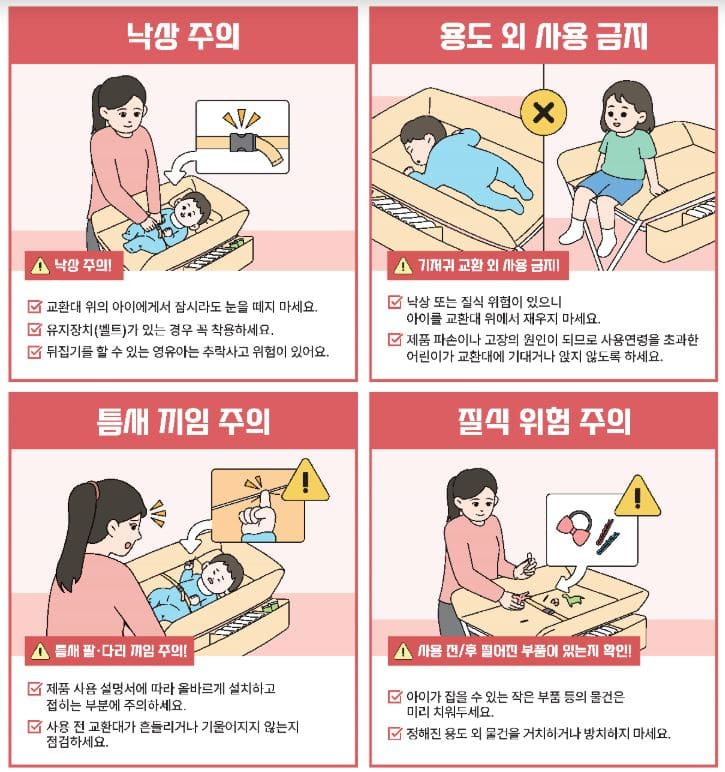 낙상 주의

낙상 주의!

교환대 위의 아이에게서 잠시라도 눈을 떼지 마세요.

유지장치(벨트)가 있는 경우 꼭 착용하세요.

뒤집기를 할 수 있는 영유아는 추락사고 위험이 있어요.

용도 외 사용 금지

기저귀 교환 외 사용 금지!

낙상 또는 질식 위험이 있으니 아이를 교환대 위에서 재우지 마세요.

제품 파손이나 고장의 원인이 되므로 사용연령을 초과한 어린이가 교환대에 기대거나 앉지 않도록 하세요.

틈새 끼임 주의

틈새 팔·다리 끼임 주의!

제품 사용 설명서에 따라 올바르게 설치하고 접히는 부분에 주의하세요.

사용 전 교환대가 흔들리거나 기울어지지 않는지 점검하세요.

질식 위험 주의

사용 전/후 떨어진 부품이 있는지 확인!

아이가 집을 수 있는 작은 부품 등의 물건은 미리 치워두세요.

정해진 용도 외 물건을 거치하거나 방치하지 마세요.